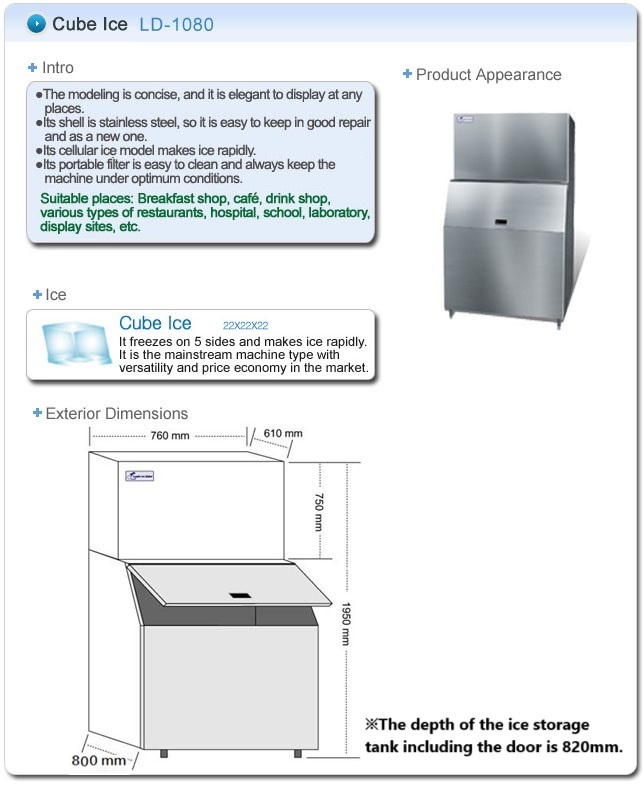 Cube Ice LD-1080

+ Intro

●The modeling is concise, and it is elegant to display at any places.
●Its shell is stainless steel, so it is easy to keep in good repair and as a new one.
●Its cellular ice model makes ice rapidly.
●Its portable filter is easy to clean and always keep the machine under optimum conditions.

Suitable places: Breakfast shop, café, drink shop, various types of restaurants, hospital, school, laboratory, display sites, etc.

+ Product Appearance

+ Ice

Cube Ice 22X22X22
It freezes on 5 sides and makes ice rapidly. It is the mainstream machine type with versatility and price economy in the market.

+ Exterior Dimensions

760 mm
610 mm
750 mm
1950 mm
800 mm

※The depth of the ice storage tank including the door is 820mm.